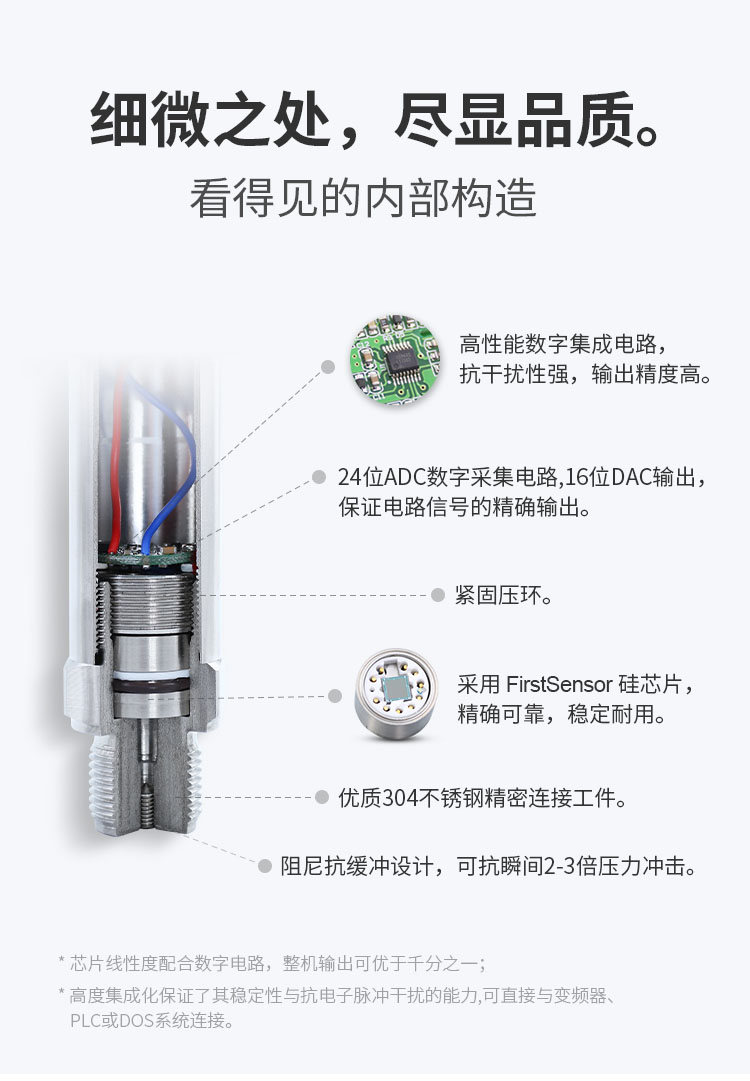 细微之处，尽显品质。

看得见的内部构造

高性能数字集成电路，抗干扰性强，输出精度高。

24位ADC数字采集电路,16位DAC输出，保证电路信号的精确输出。

紧固压环。

采用 FirstSensor 硅芯片，精确可靠，稳定耐用。

优质304不锈钢精密连接工件。

阻尼抗缓冲设计，可抗瞬间2-3倍压力冲击。

* 芯片线性度配合数字电路，整机输出可优于千分之一；

* 高度集成化保证了其稳定性与抗电子脉冲干扰的能力,可直接与变频器、PLC或DOS系统连接。